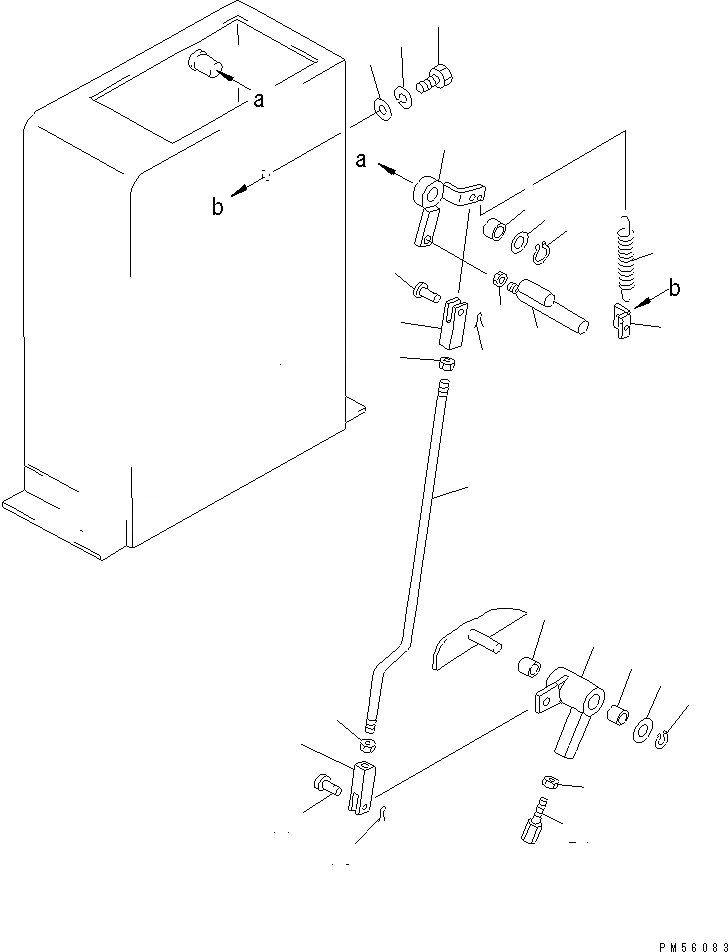 a
b
a
b
PM56083