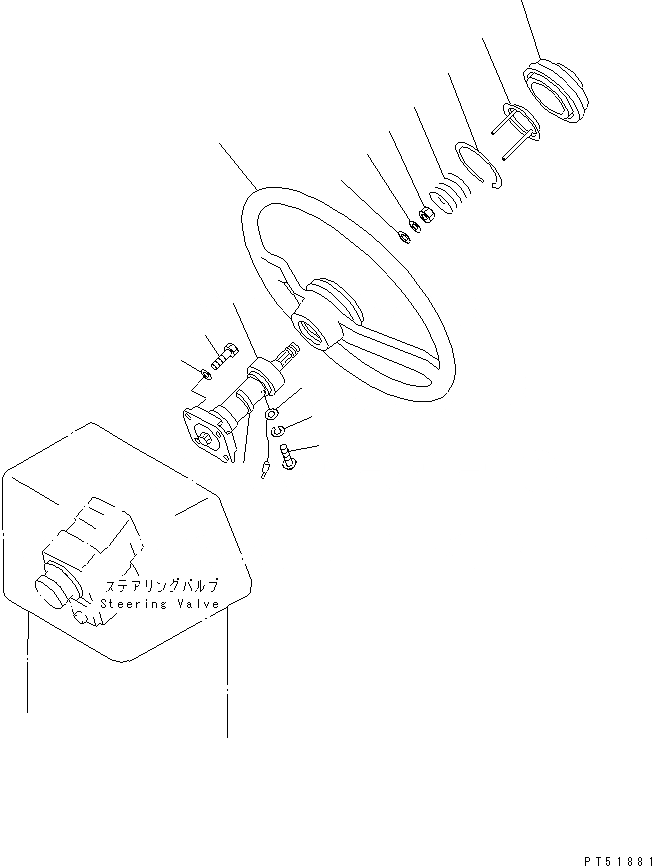 ステアリングバルブ
Steering Valve

PT51881