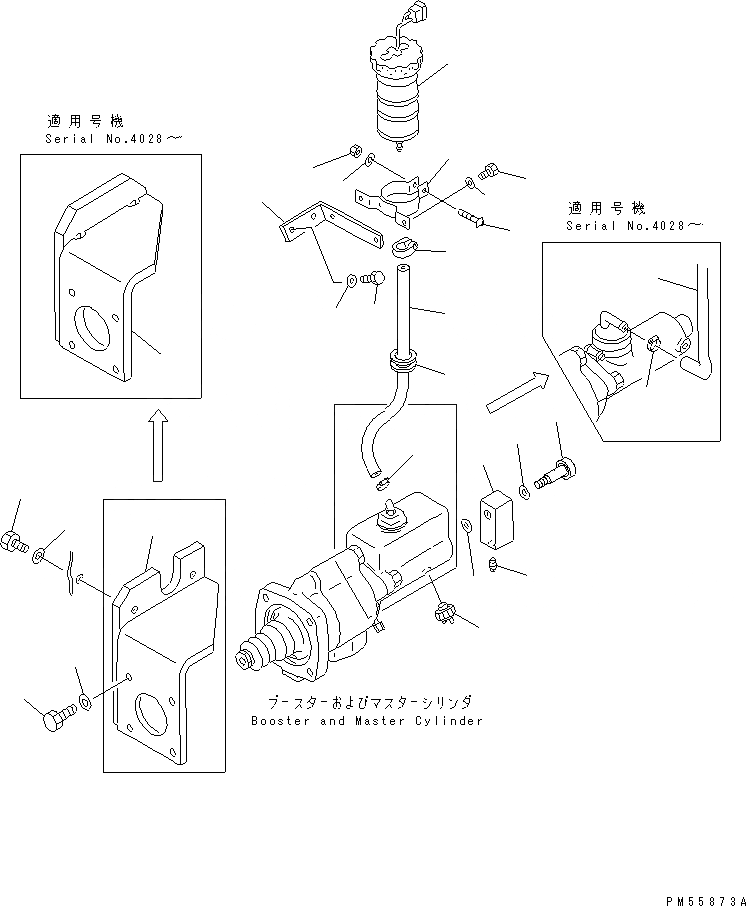 適用号機
Serial No.4028～

適用号機
Serial No.4028～

ブースターおよびマスターシリンダ
Booster and Master Cylinder

PM55873A