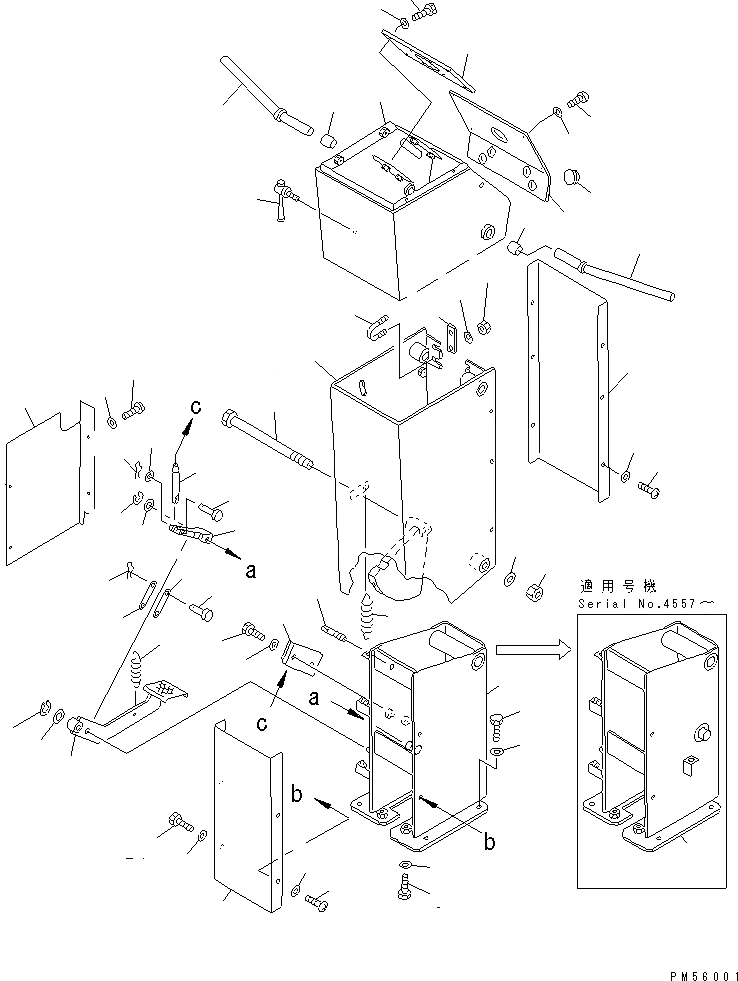 c
a
適用号機
Serial No.4557~
c
a
b
b
PM56001