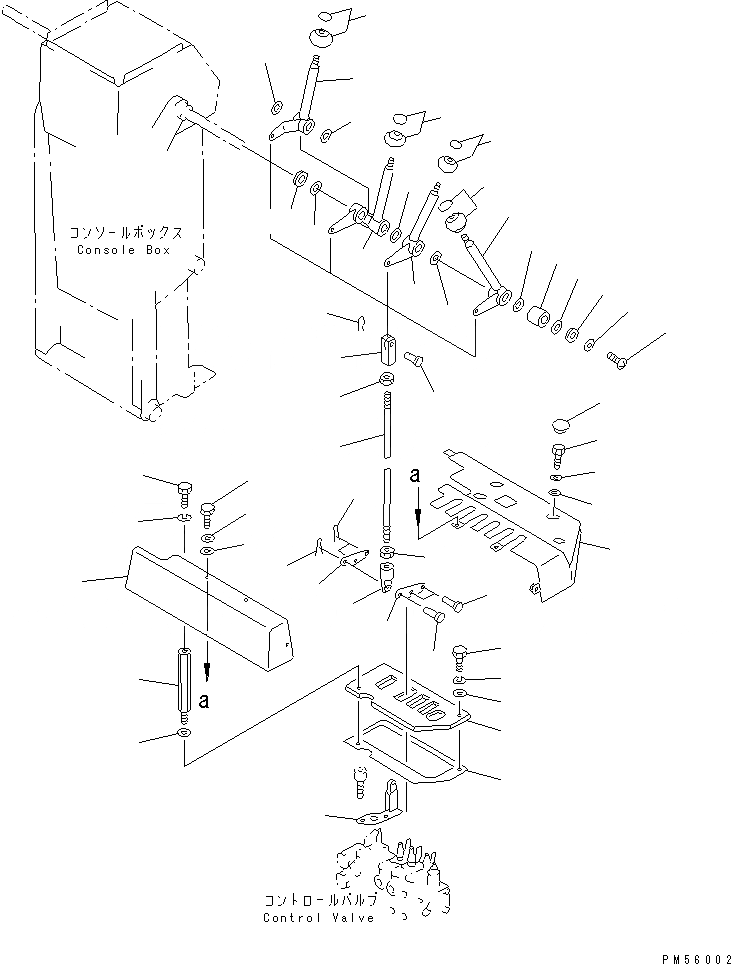 コンソールボックス
Console Box

a

a

コントロールバルブ
Control Valve

PM56002