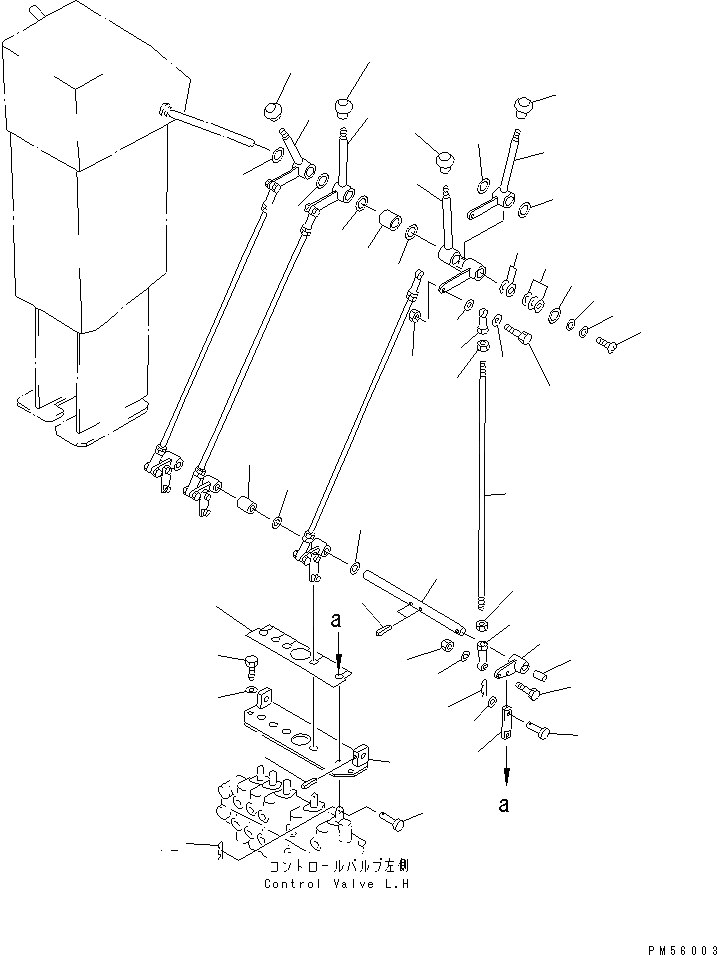 a

a

コントロールバルブ左側
Control Valve L.H

PM56003