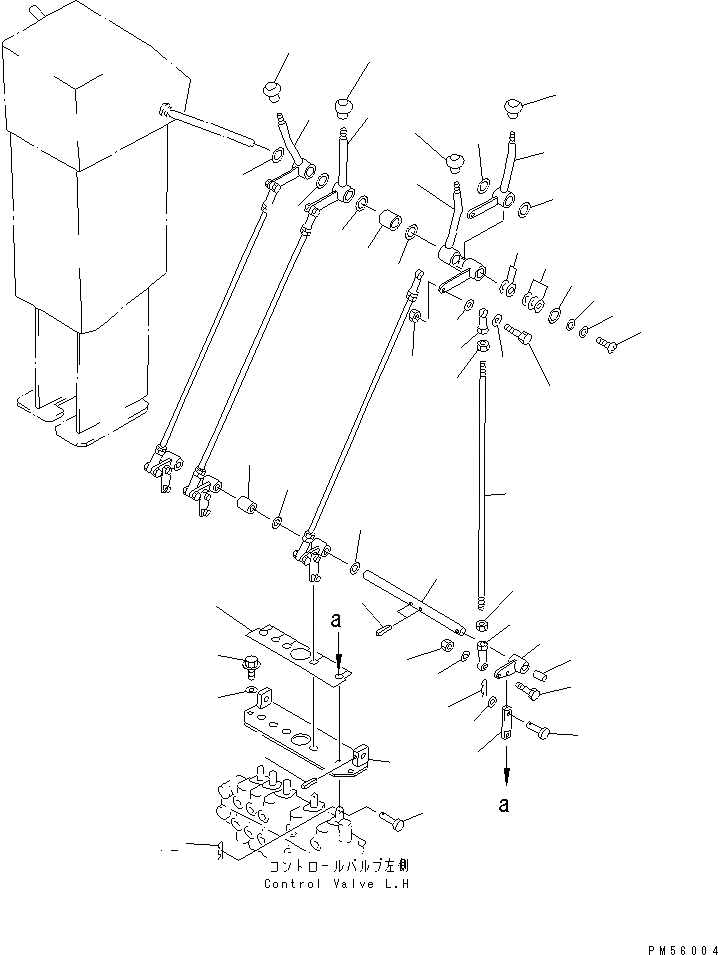 a

a

コントロールバルブ左側
Control Valve L.H

PM56004