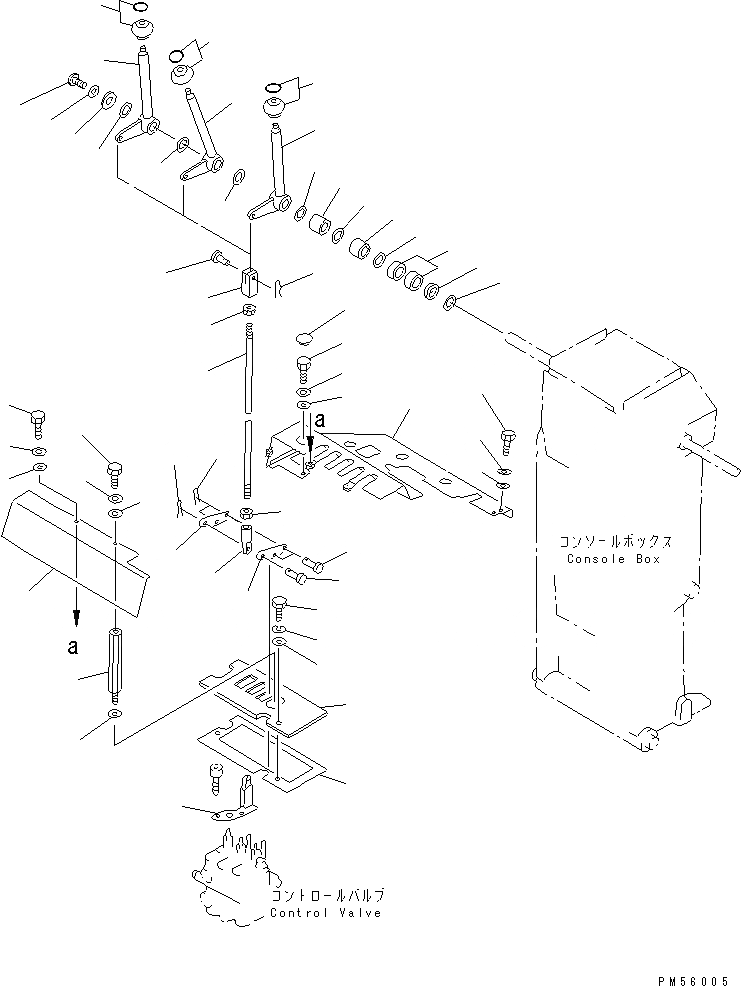 a

a

コンソールボックス
Console Box

コントロールバルブ
Control Valve

PM56005