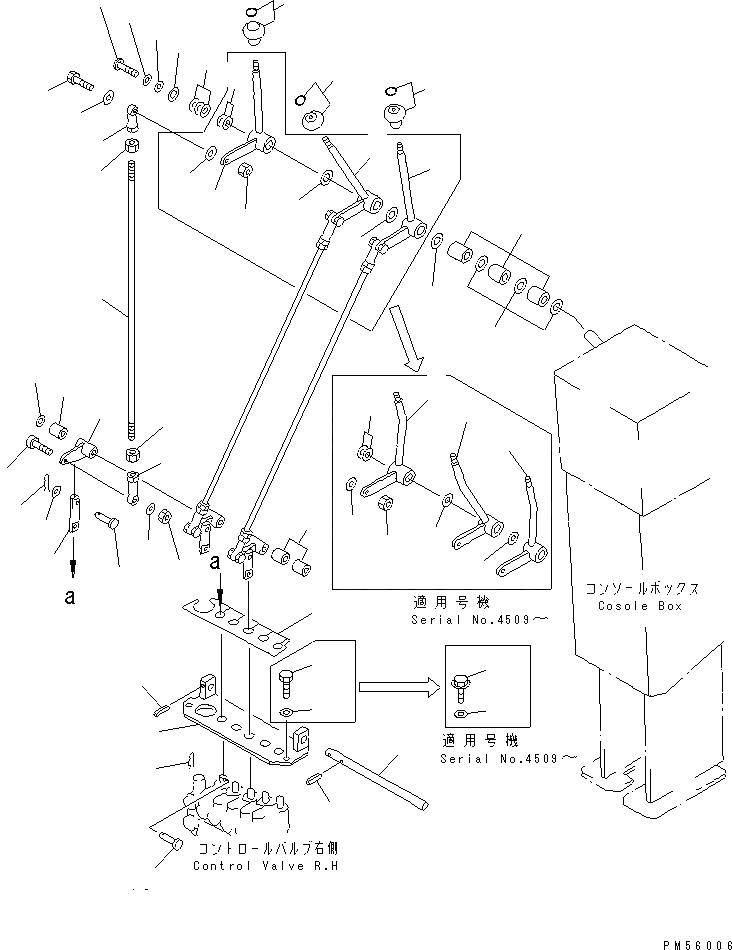 a

a

適用号機
Serial No.4509～

コンソールボックス
Cosole Box

適用号機
Serial No.4509～

コントロールバルブ右側
Control Valve R.H

PM56006