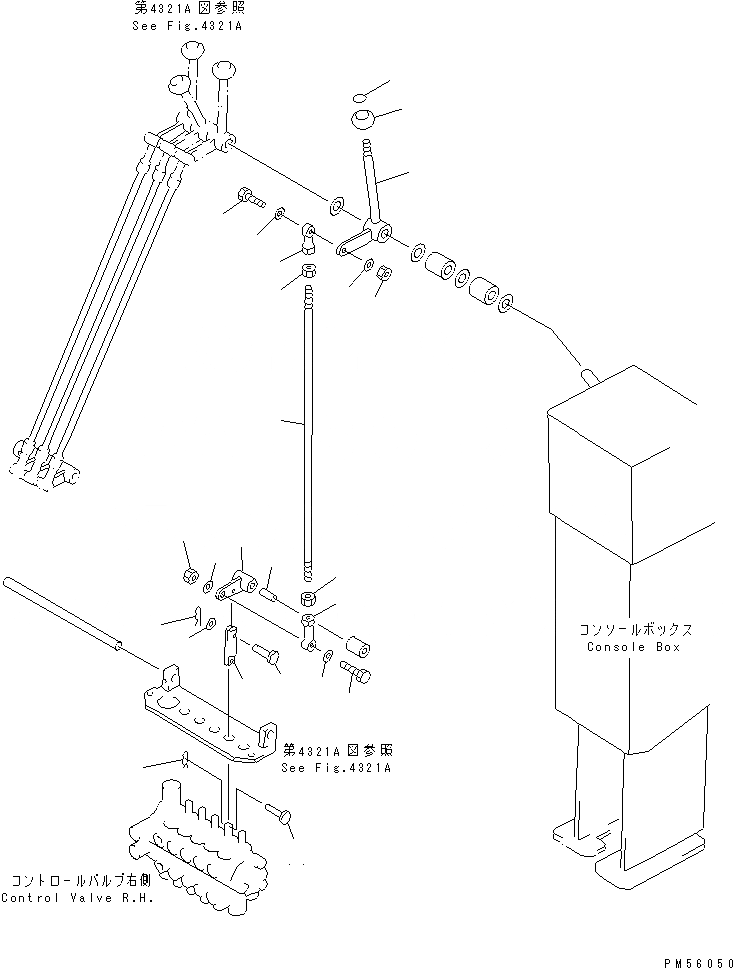 第4321A図参照
See Fig.4321A

コンソールボックス
Console Box

第4321A図参照
See Fig.4321A

コントロールバルブ右側
Control Valve R.H.

PM56050