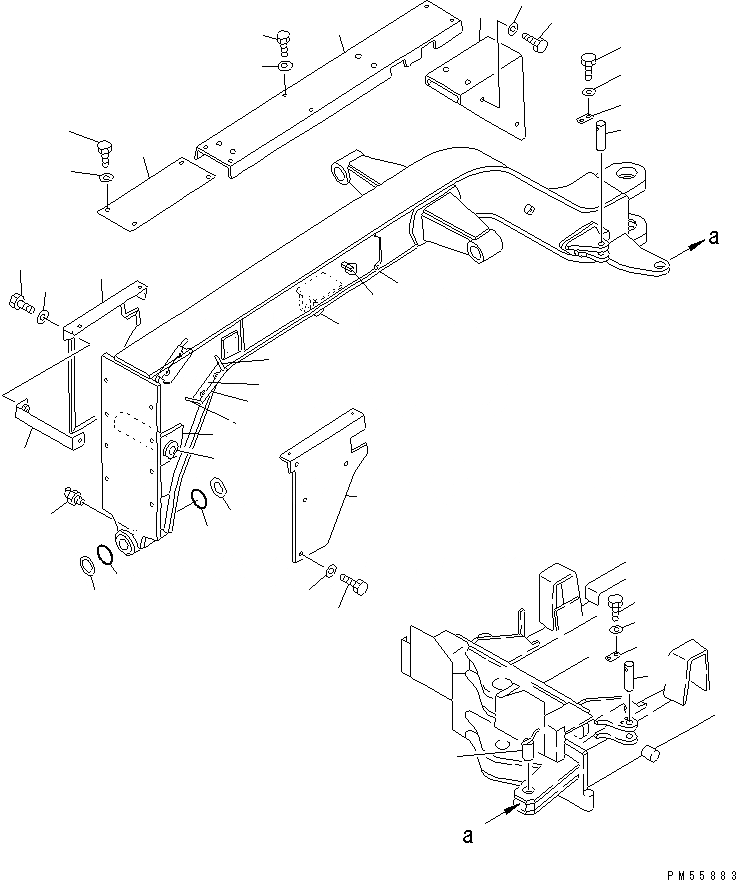 a

a

PM55883