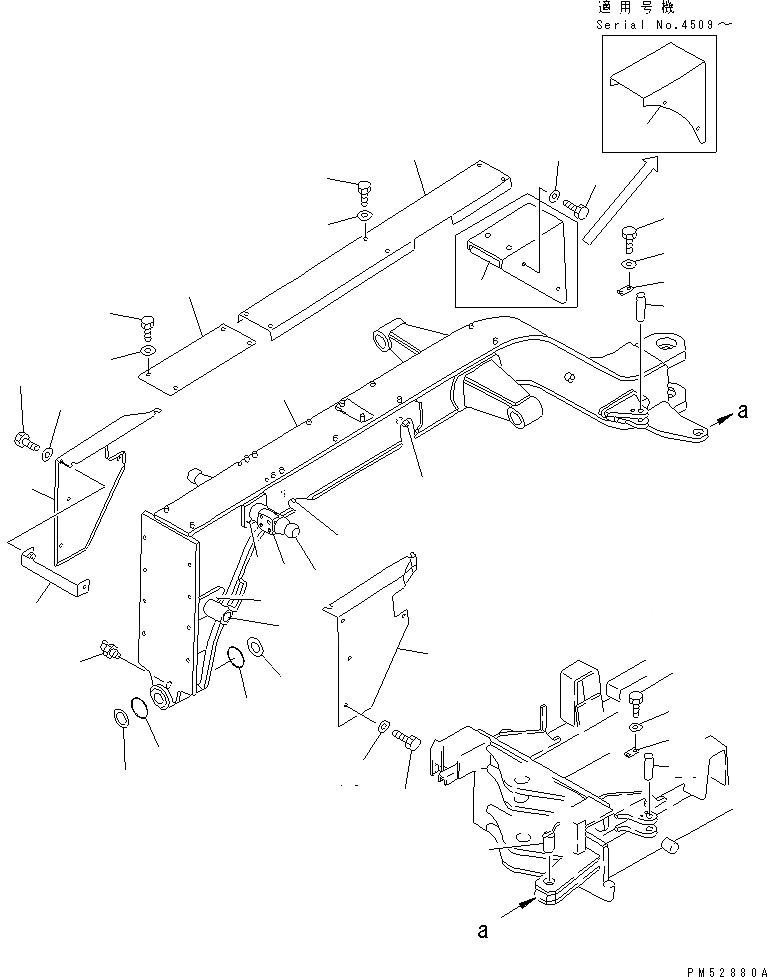 適用号機
Serial No.4509～

a

a

PM52880A