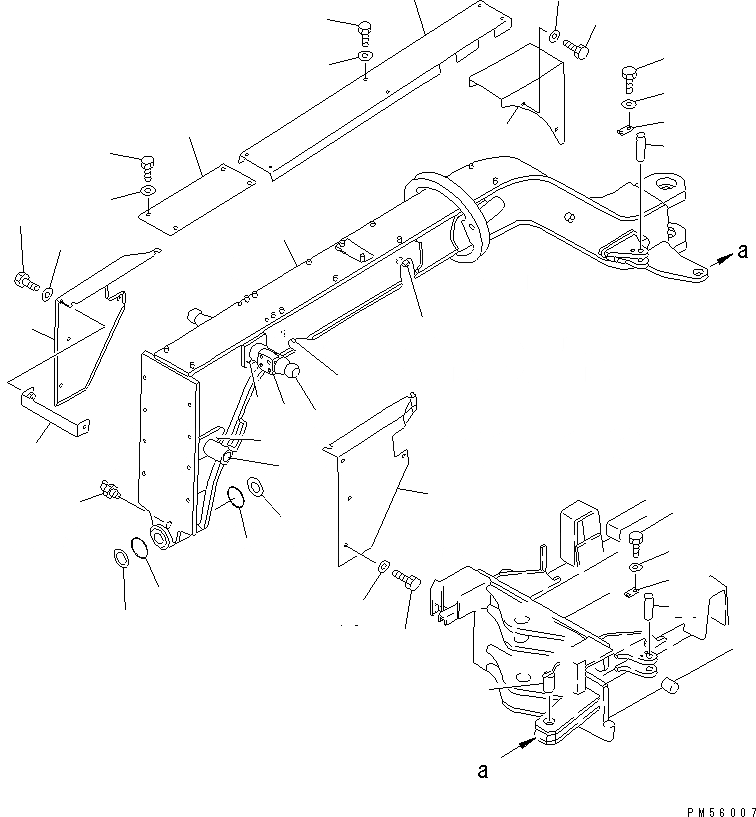 a

a

PM56007