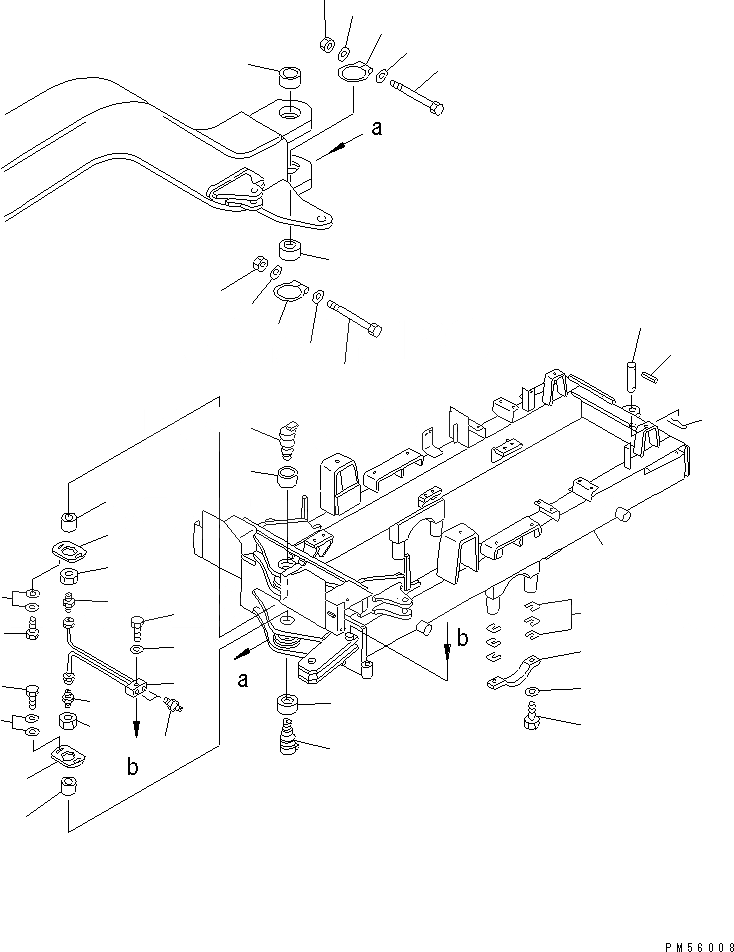 a

b

a

b

PM56008