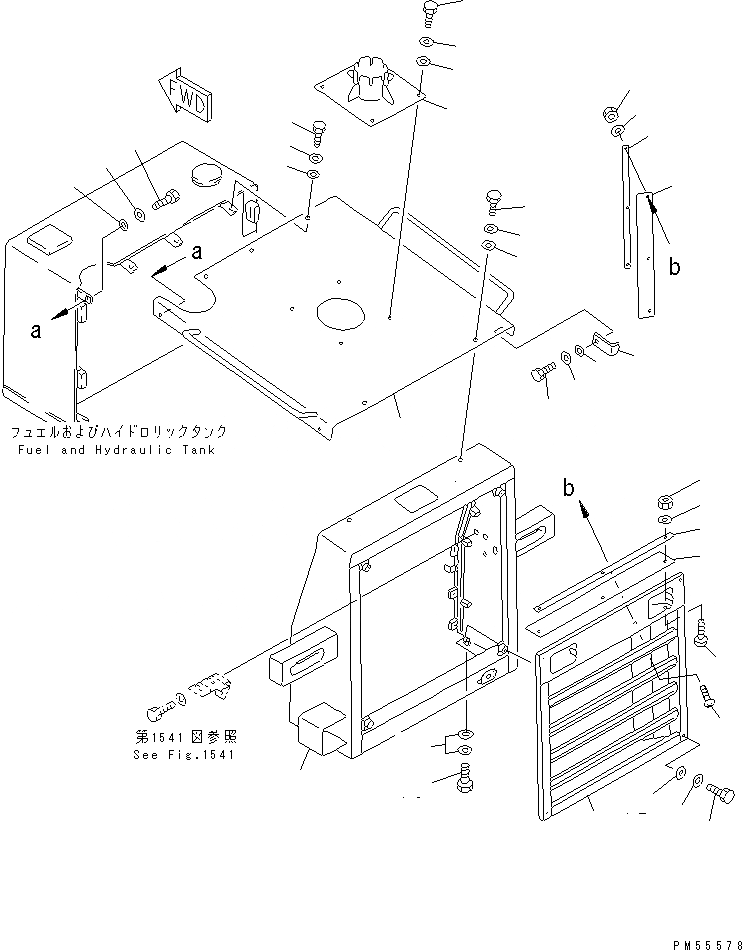 FWD

a

a

b

フュエルおよびハイドロリックタンク
Fuel and Hydraulic Tank

b

第1541図参照
See Fig.1541

PM55578