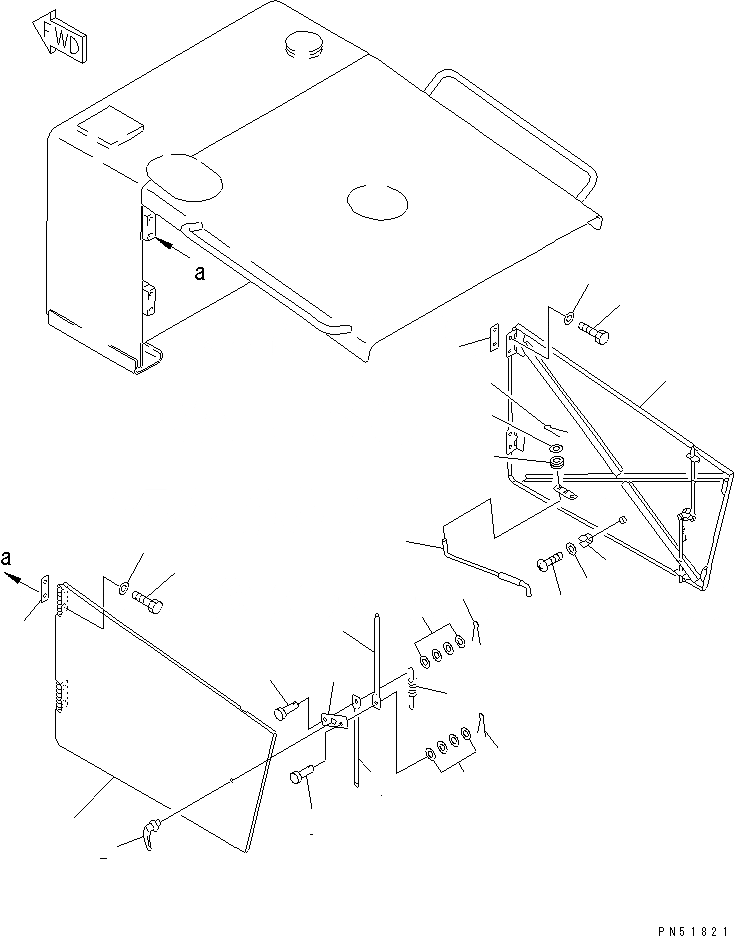 FWD

a

a

PN51821