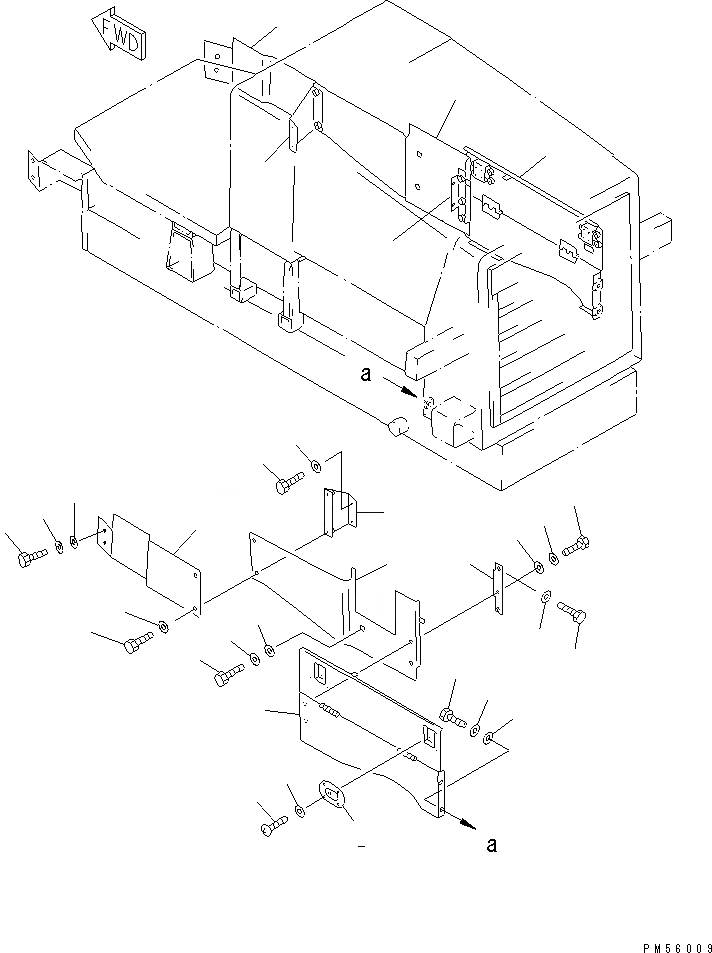 FWD

a

a

PM56009