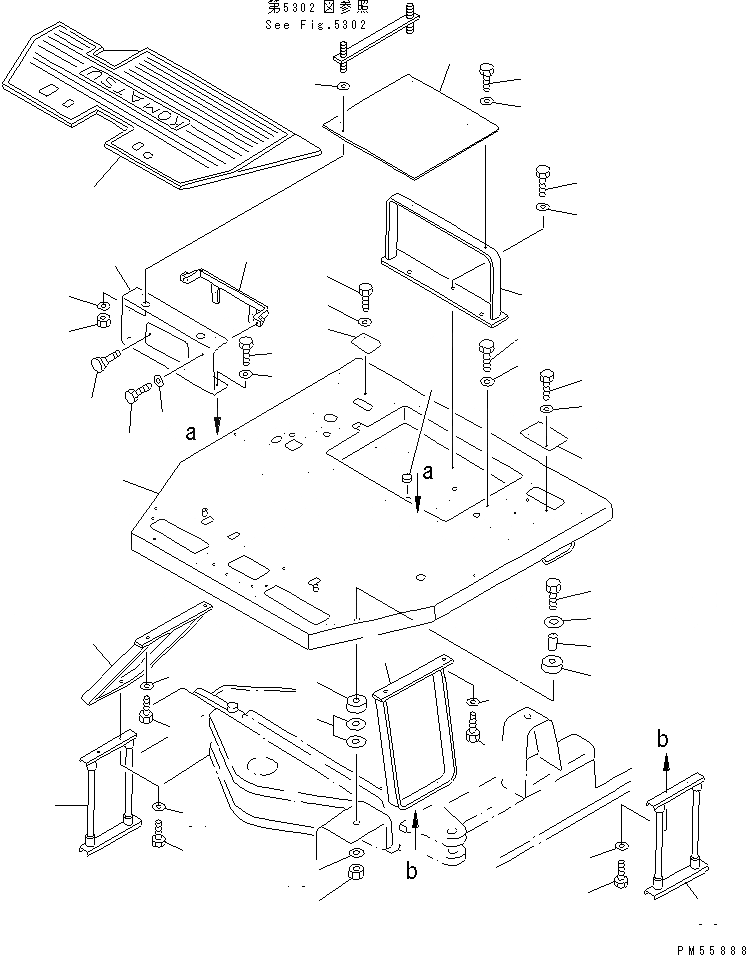 第5302図参照
See Fig.5302

KOMATSU

a

a

b

b

PM55888