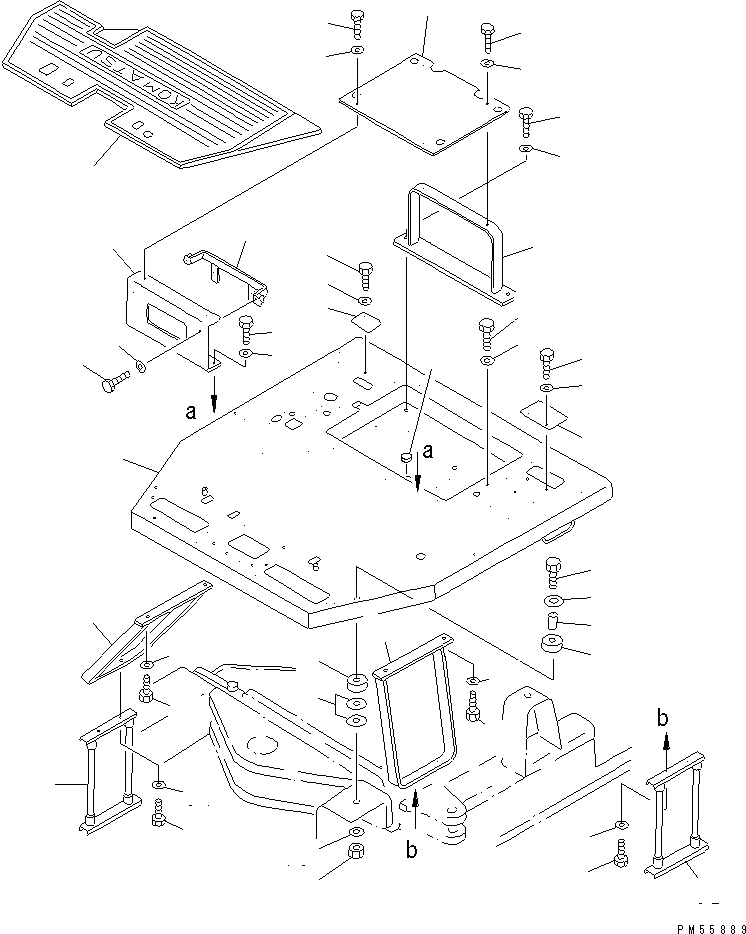 KOMATSU

a

a

b

b

PM55889