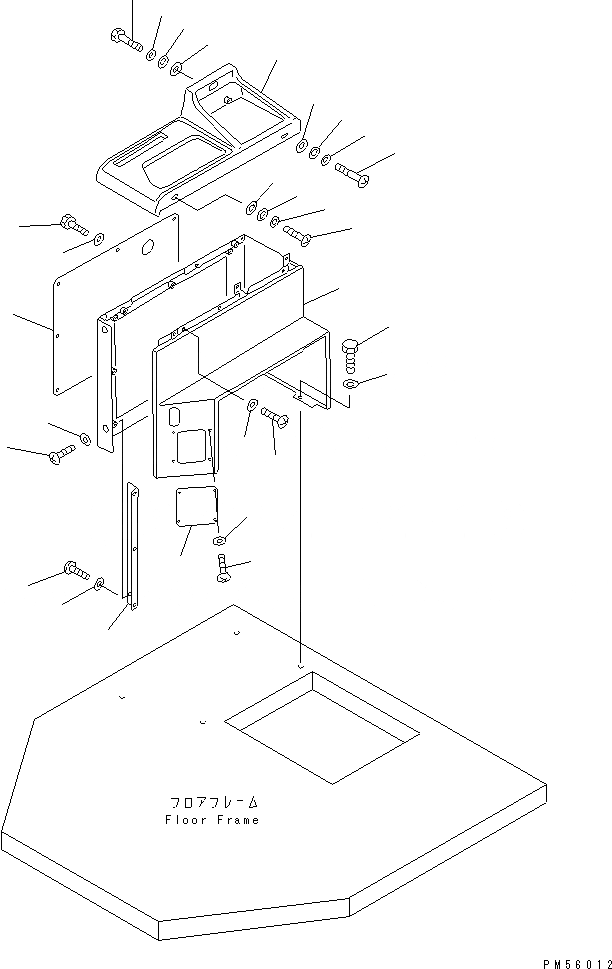 フロアフレーム
Floor Frame

PM56012