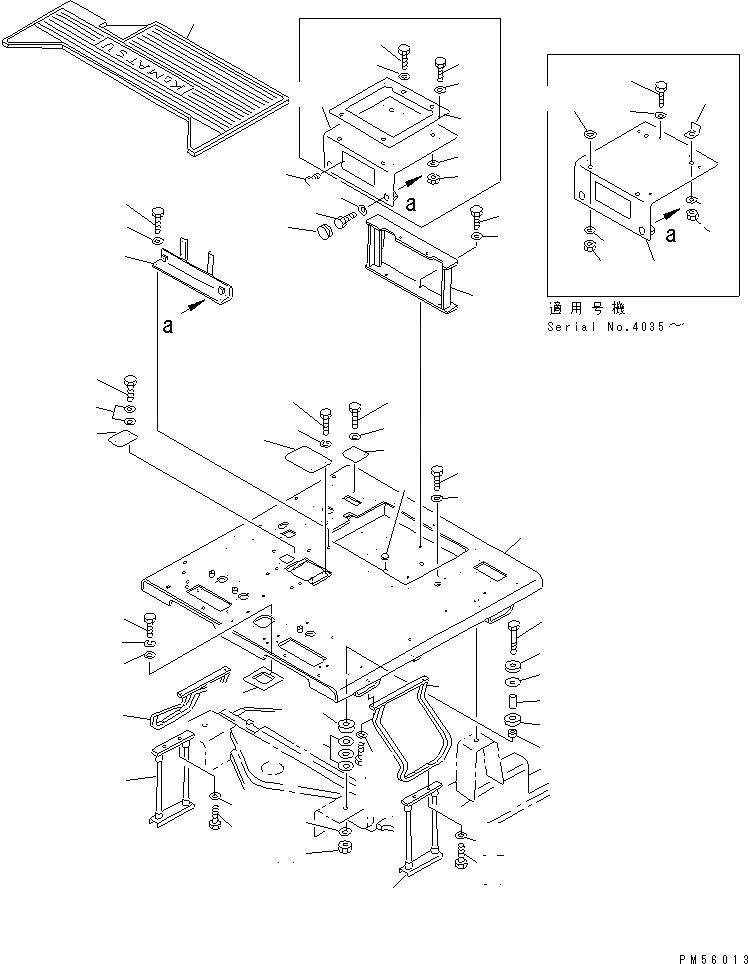 KOMATSU

a

a

a

適用号機
Serial No.4035～

PM56013