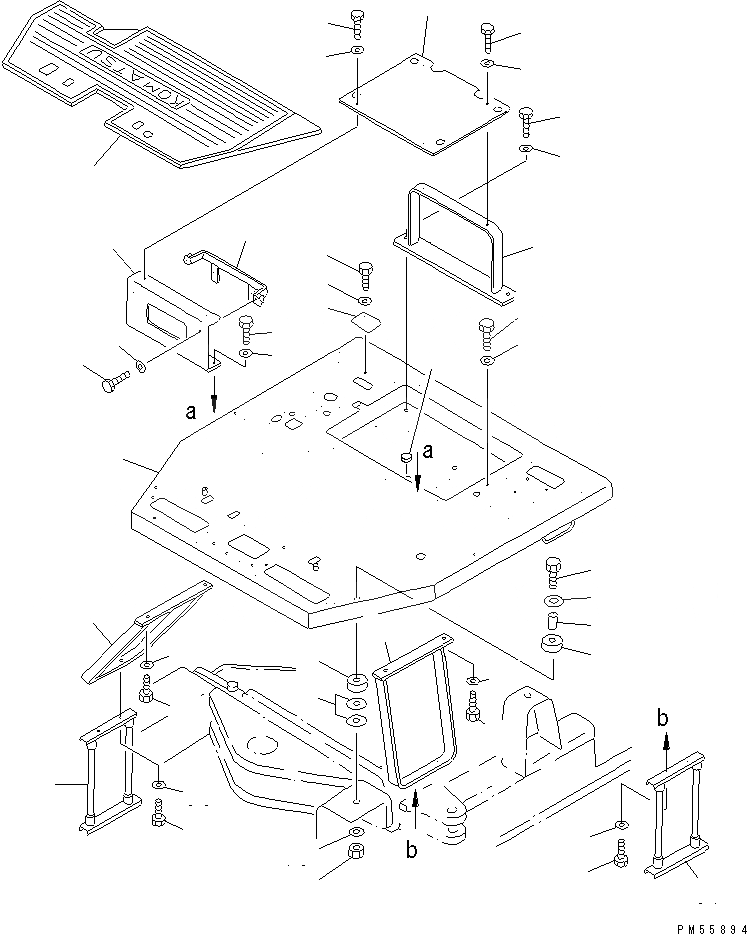 KOMATSU

a

a

b

b

PM55894