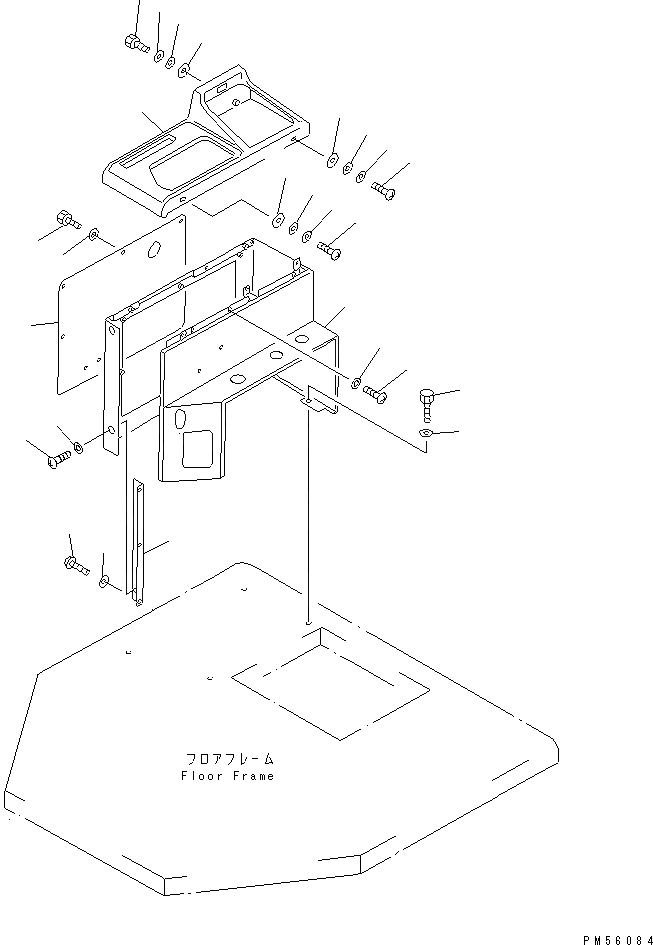 フロアフレーム
Floor Frame

PM56084