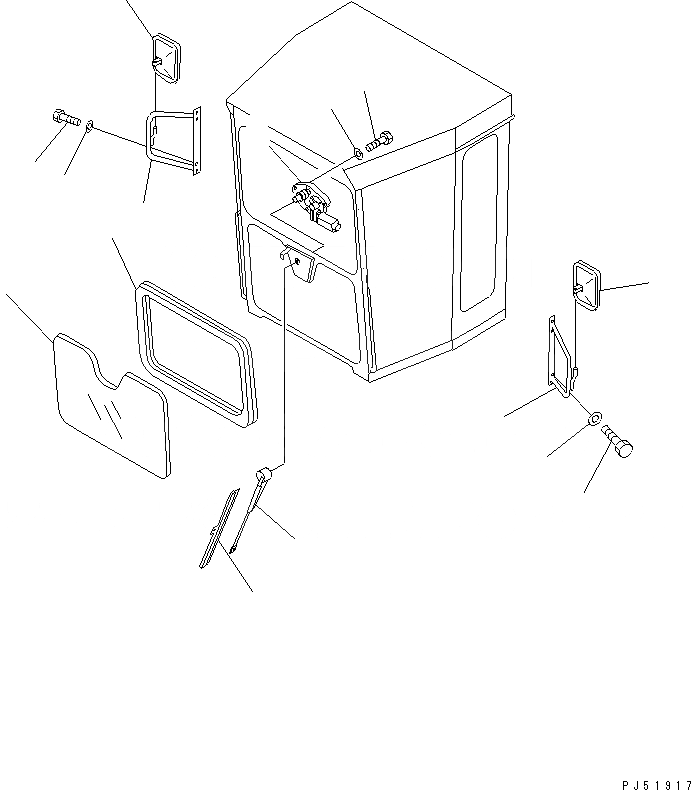 PJ51917