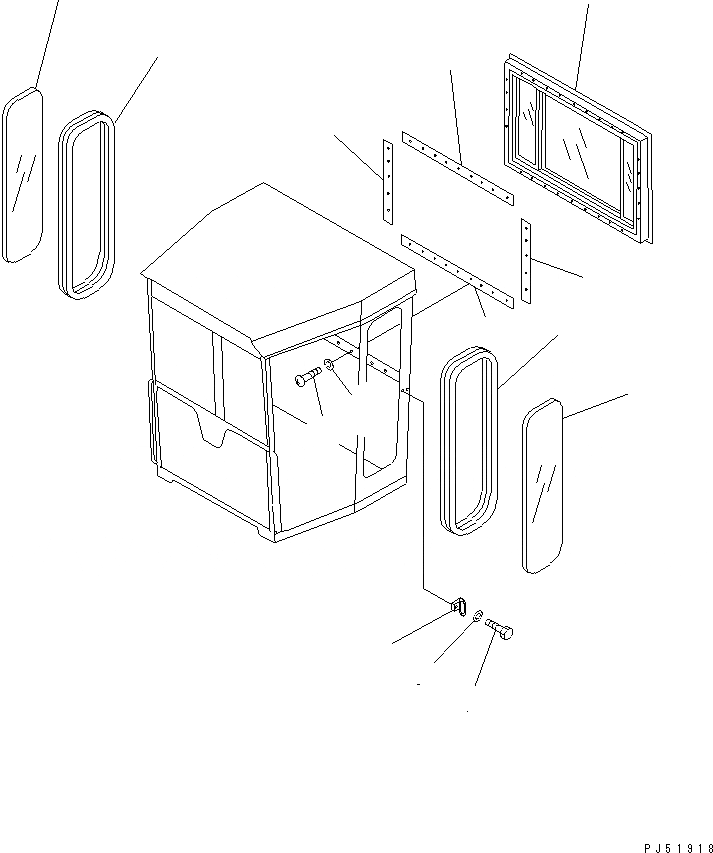 PJ51918