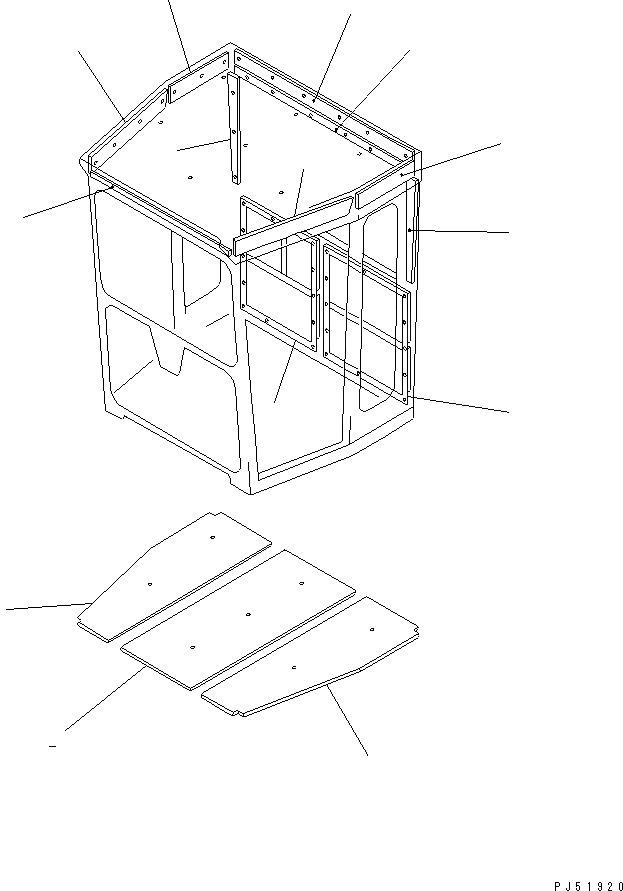 PJ51920