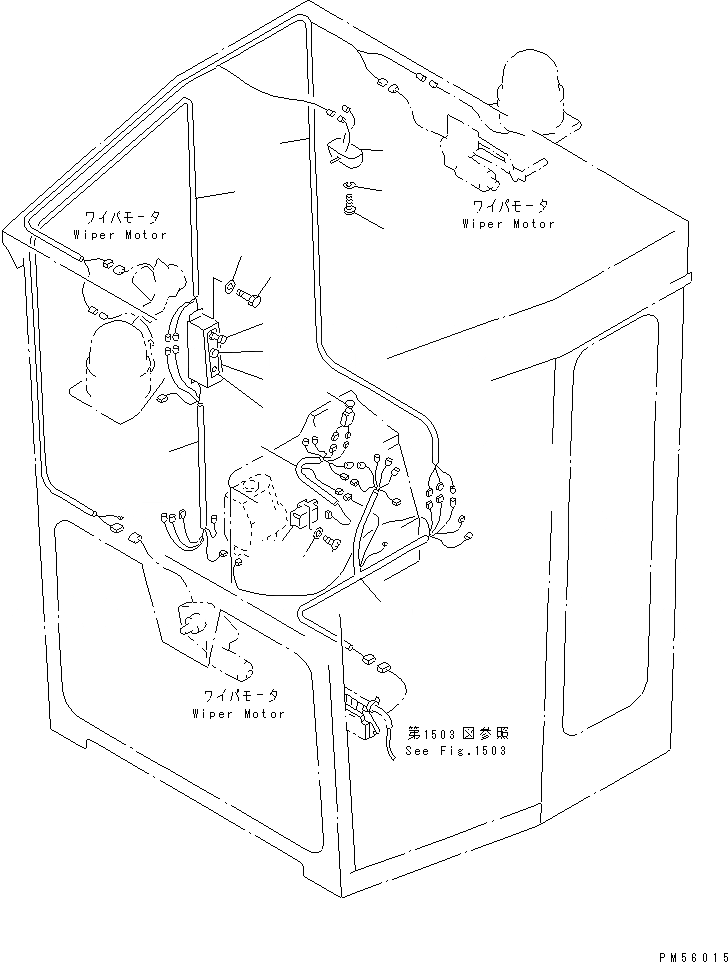 ワイパモータ
Wiper Motor

ワイパモータ
Wiper Motor

ワイパモータ
Wiper Motor

第1503図参照
See Fig.1503

PM56015