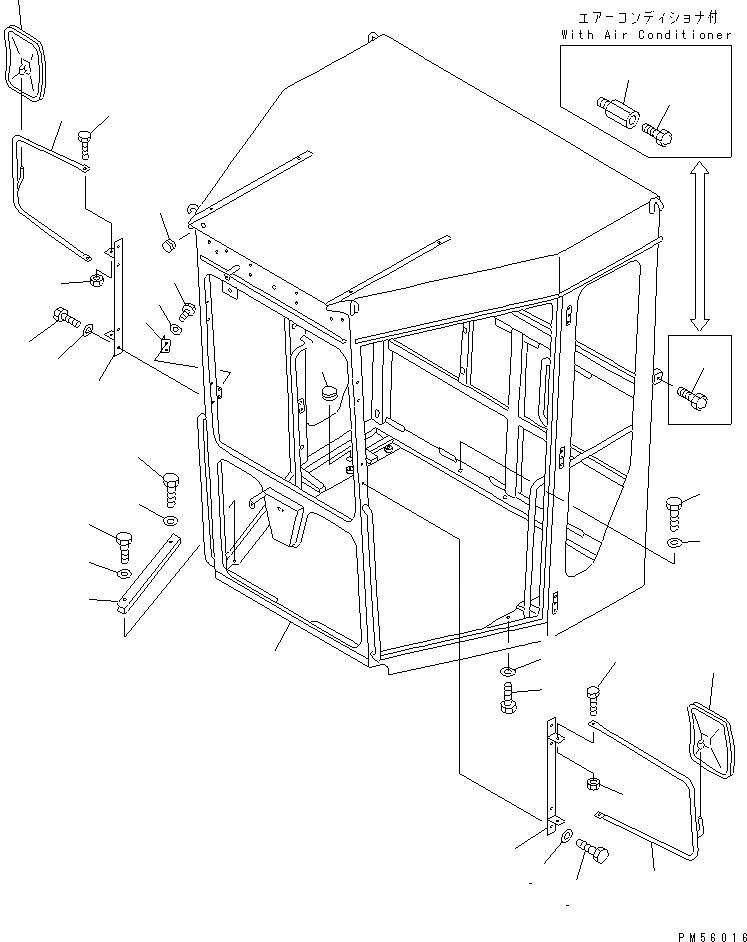 エアーコンディショナ付
With Air Conditioner

PM56016