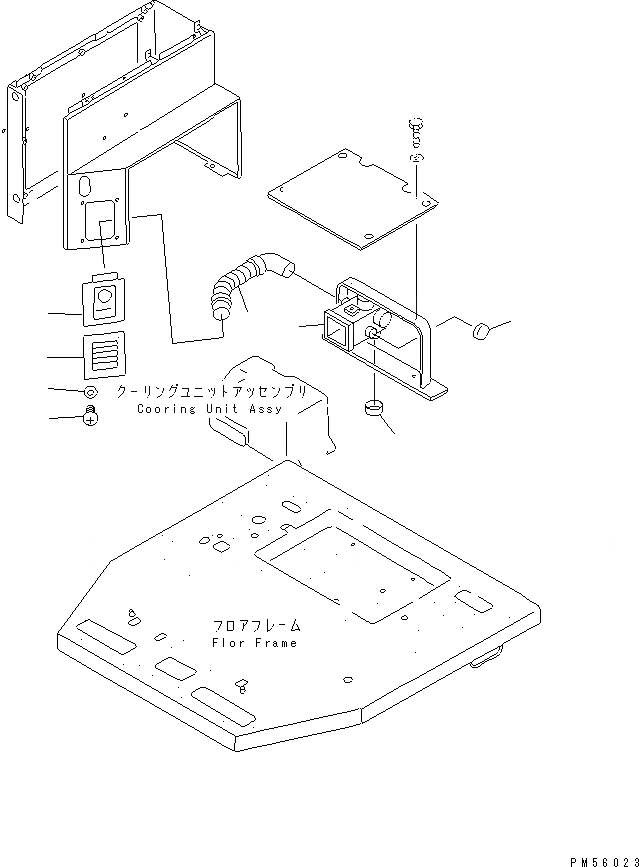 クーリングユニットアッセンブリ
Cooring Unit Assy

フロアフレーム
Flor Frame

PM56023