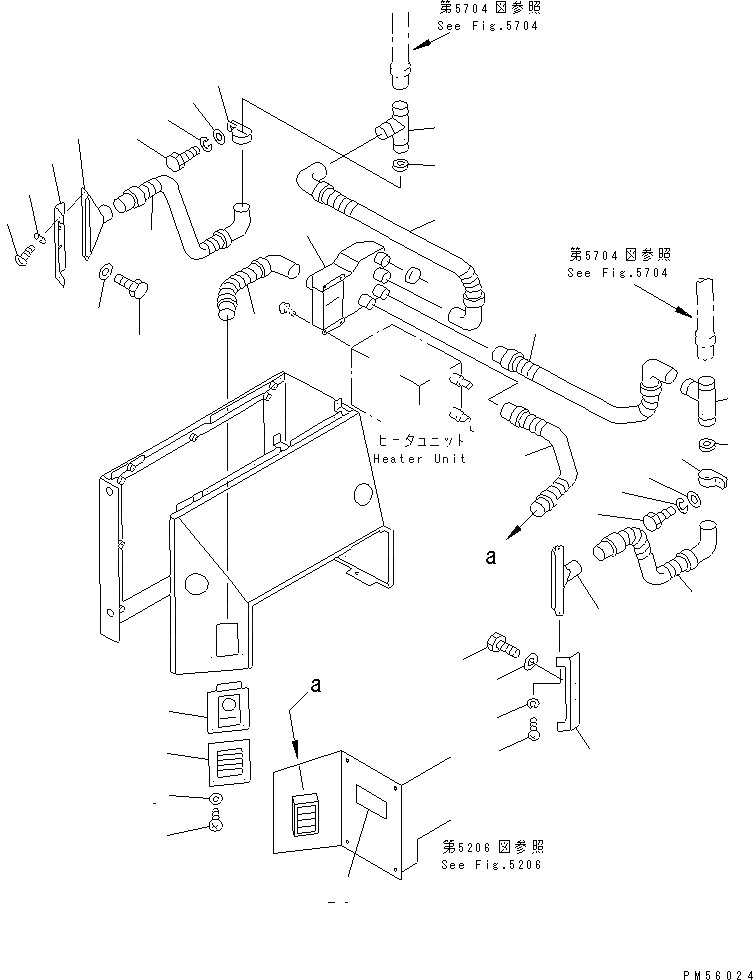 第5704図参照
See Fig.5704

第5704図参照
See Fig.5704

ヒータユニット
Heater Unit

a

a

第5206図参照
See Fig.5206

PM56024