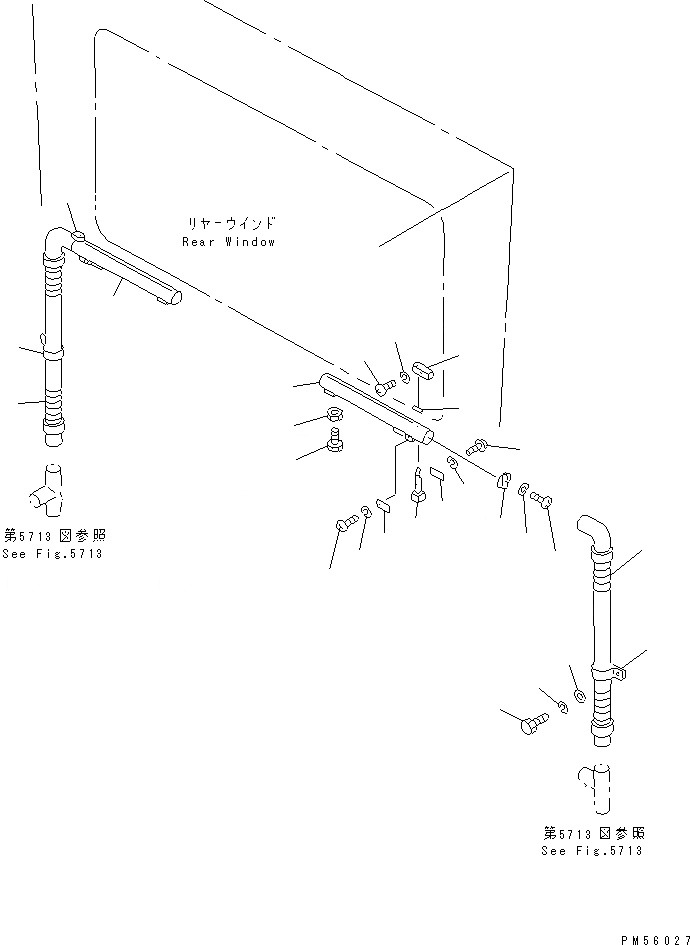 リヤーウインド
Rear Window

第5713図参照
See Fig.5713

第5713図参照
See Fig.5713

PM56027