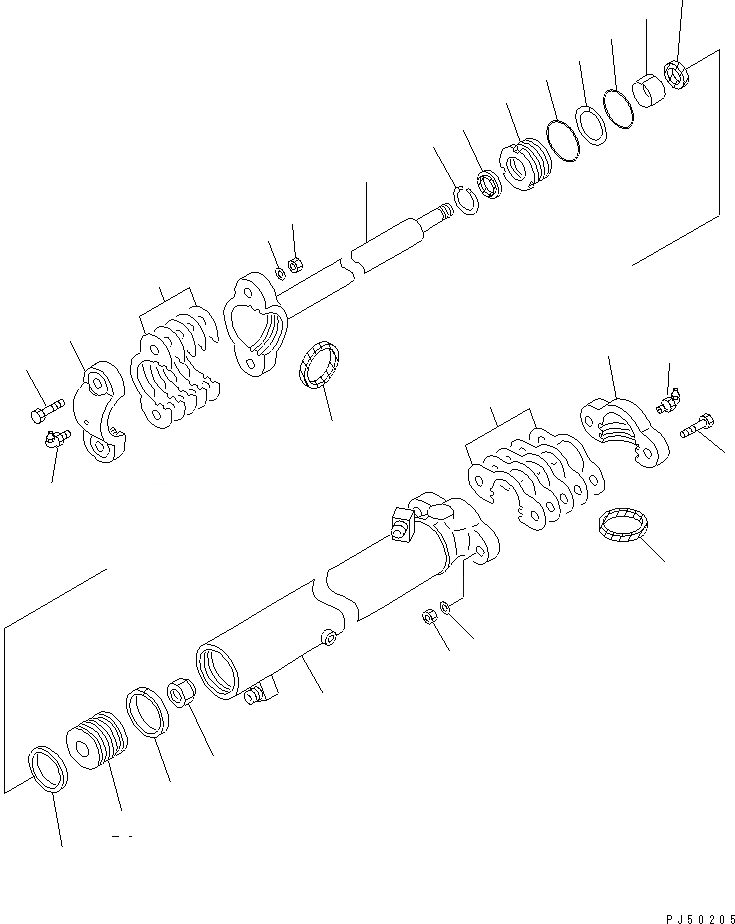 PJ50205