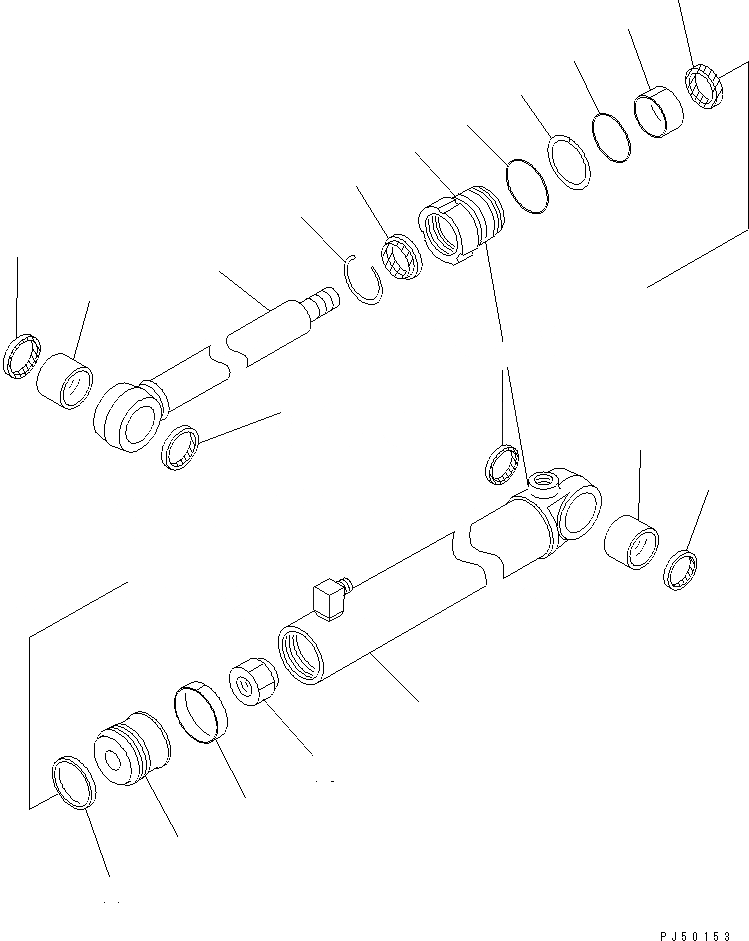 PJ50153