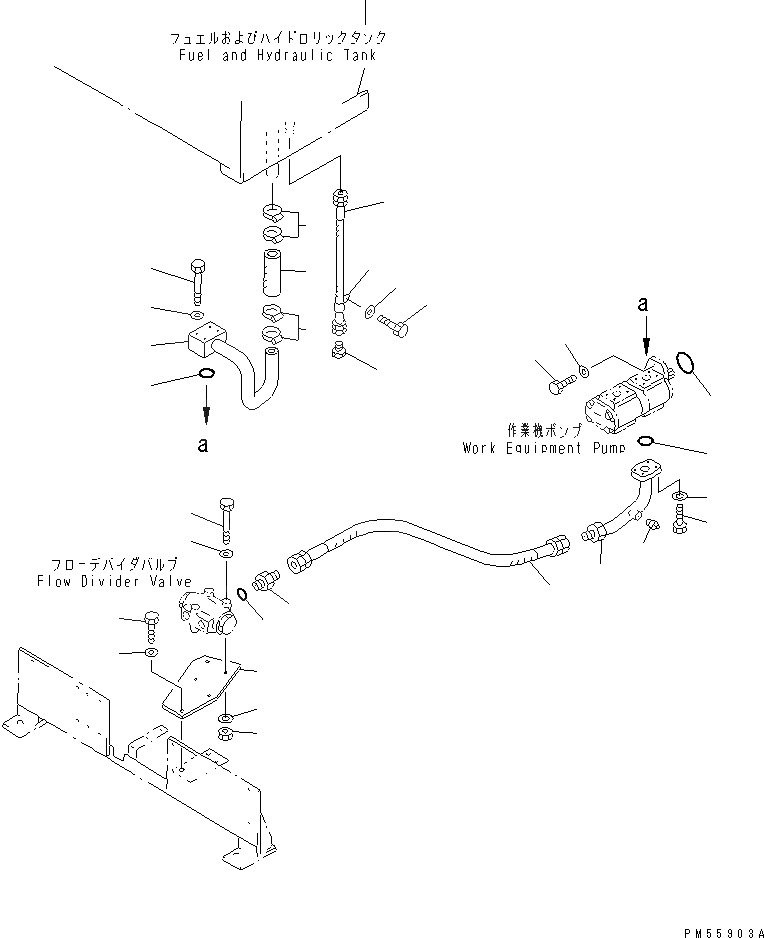 フュエルおよびハイドロリックタンク
Fuel and Hydraulic Tank

a

a

作業機ポンプ
Work Equipment Pump

フローデバイダバルブ
Flow Divider Valve

PM55903A