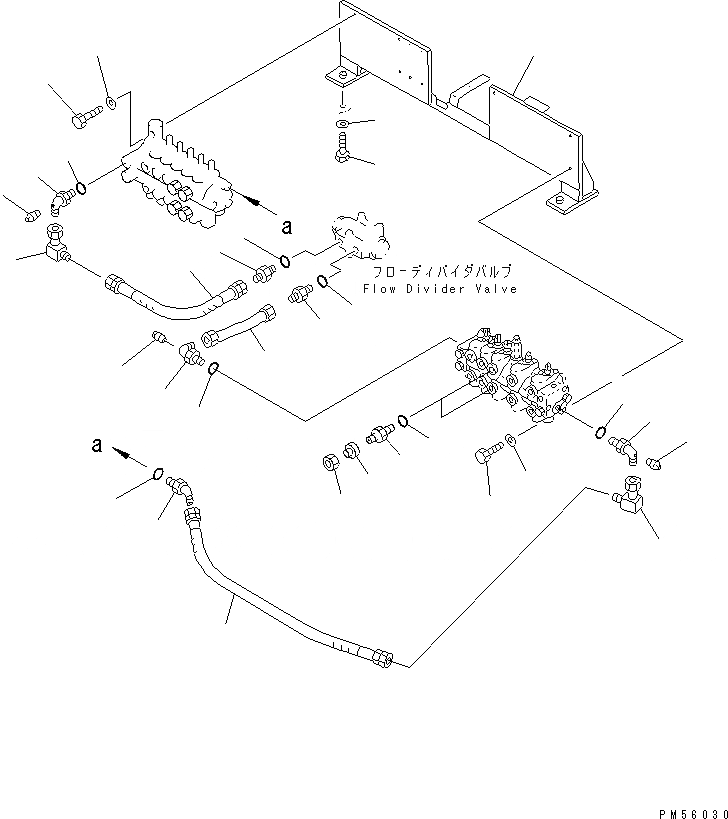 a

フローディバイダバルブ
Flow Divider Valve

a

PM56030