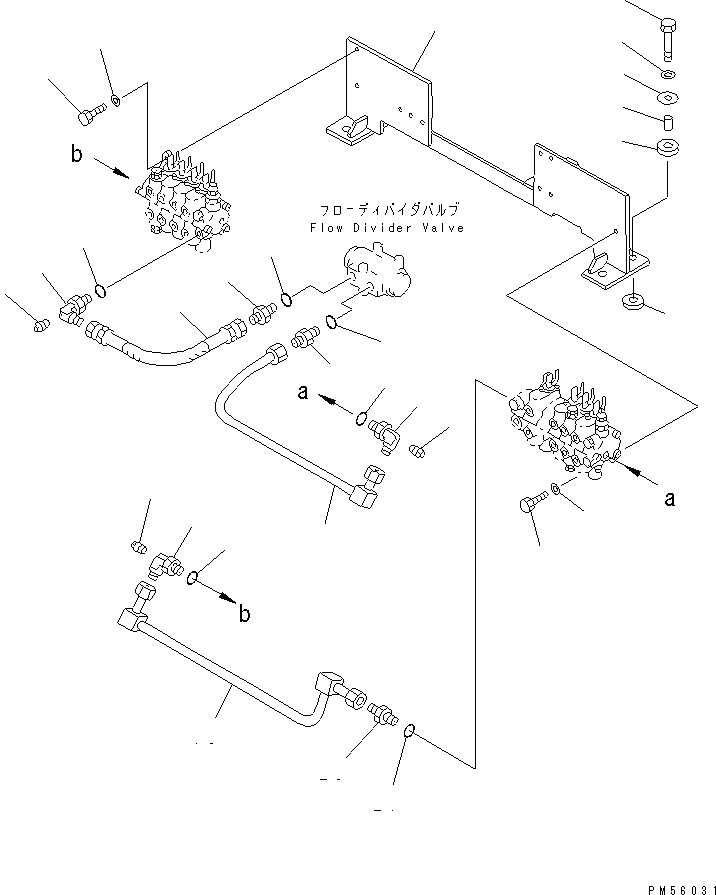 b

フローディバイダバルブ
Flow Divider Valve

a

a

b

PM56031