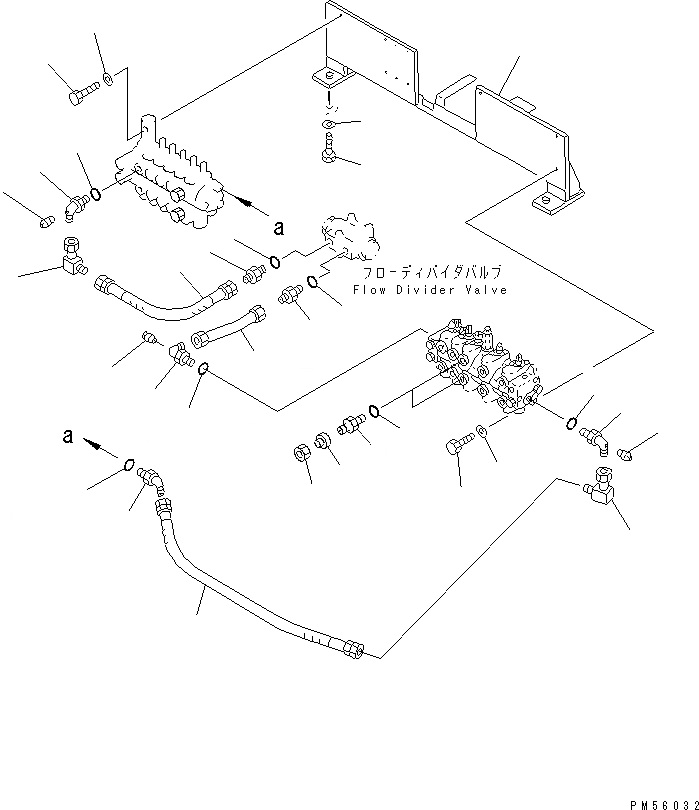 a

フローディバイダバルブ
Flow Divider Valve

a

PM56032