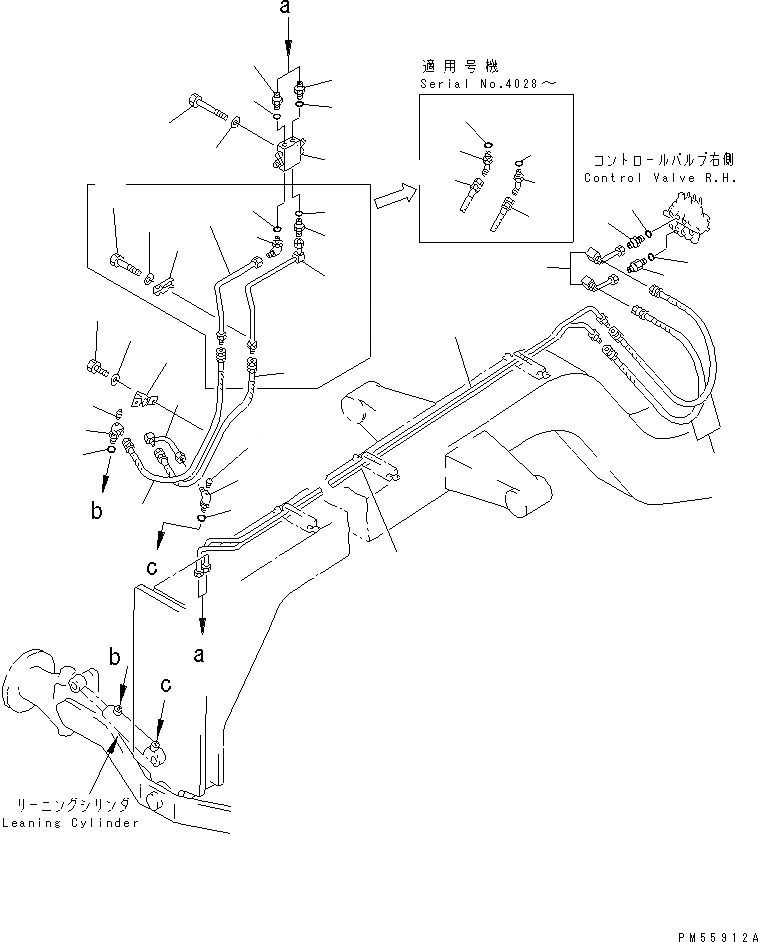 a

適用号機
Serial No.4028～

コントロールバルブ右側
Control Valve R.H.

b

c

a

b

c

リーニングシリンダ
Leaning Cylinder

PM55912A