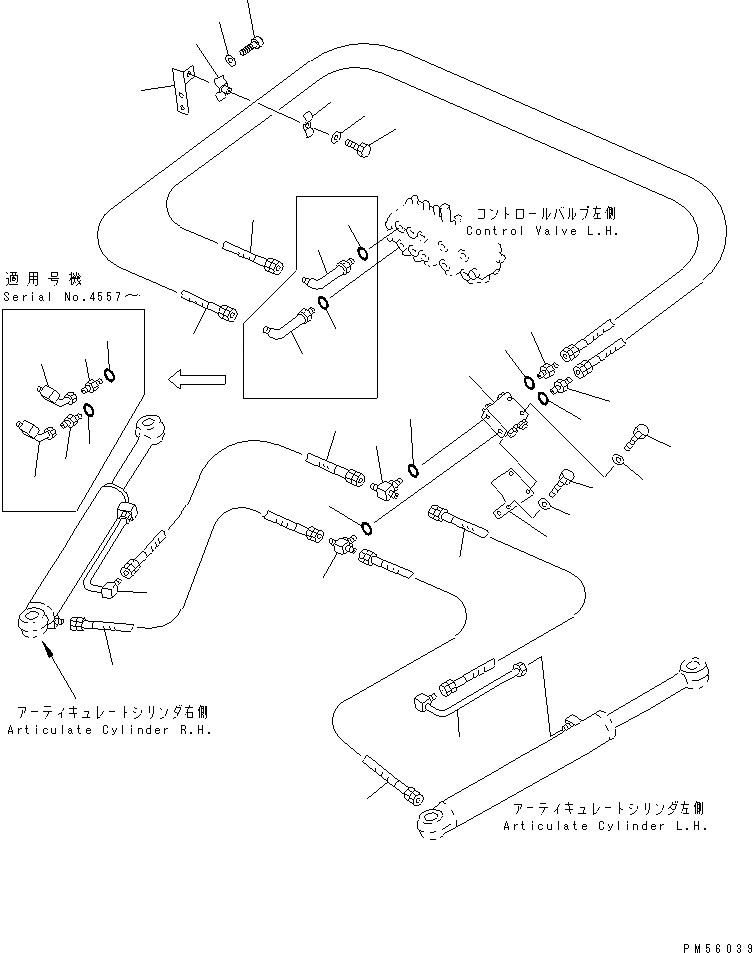 コントロールバルブ左側
Control Valve L.H.

適用号機
Serial No.4557～

アーティキュレートシリンダ右側
Articulate Cylinder R.H.

アーティキュレートシリンダ左側
Articulate Cylinder L.H.

PM56039