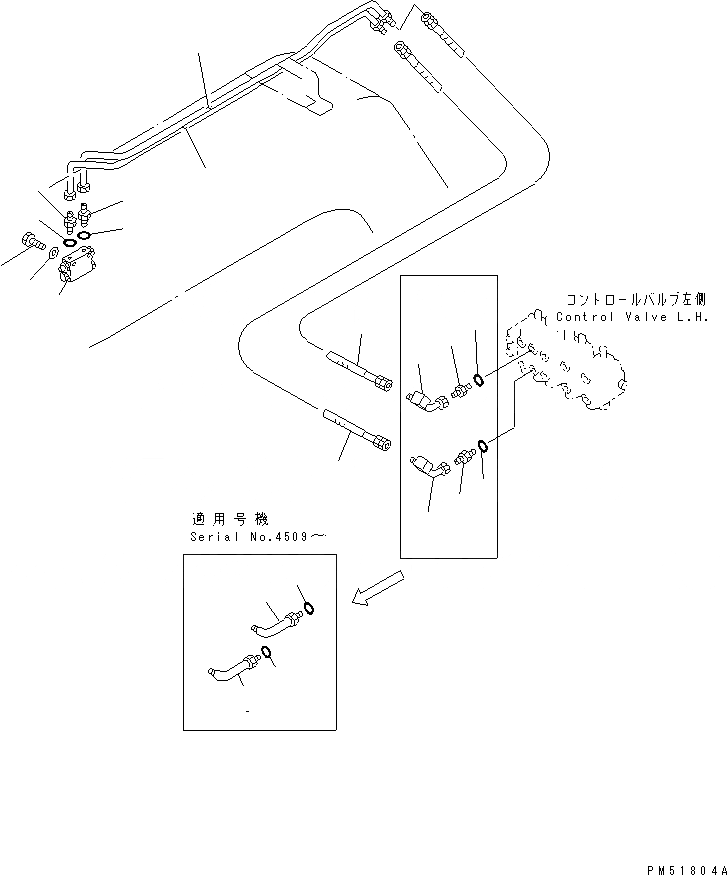 コントロールバルブ左側
Control Valve L.H.

適用号機
Serial No.4509～

PM51804A