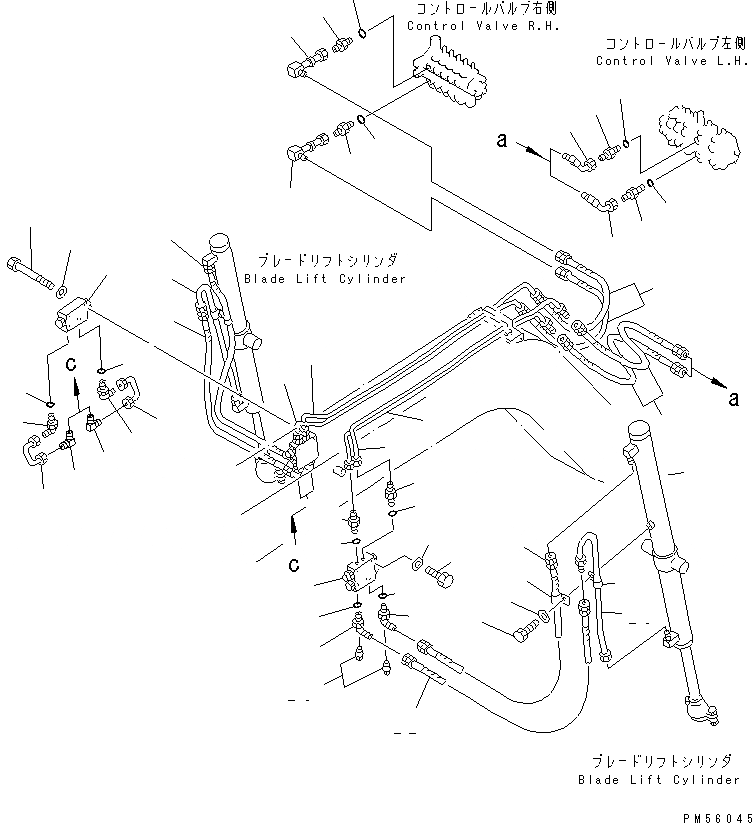 コントロールバルブ右側
Control Valve R.H.

コントロールバルブ左側
Control Valve L.H.

a

ブレードリフトシリンダ
Blade Lift Cylinder

c

a

c

ブレードリフトシリンダ
Blade Lift Cylinder

PM56045