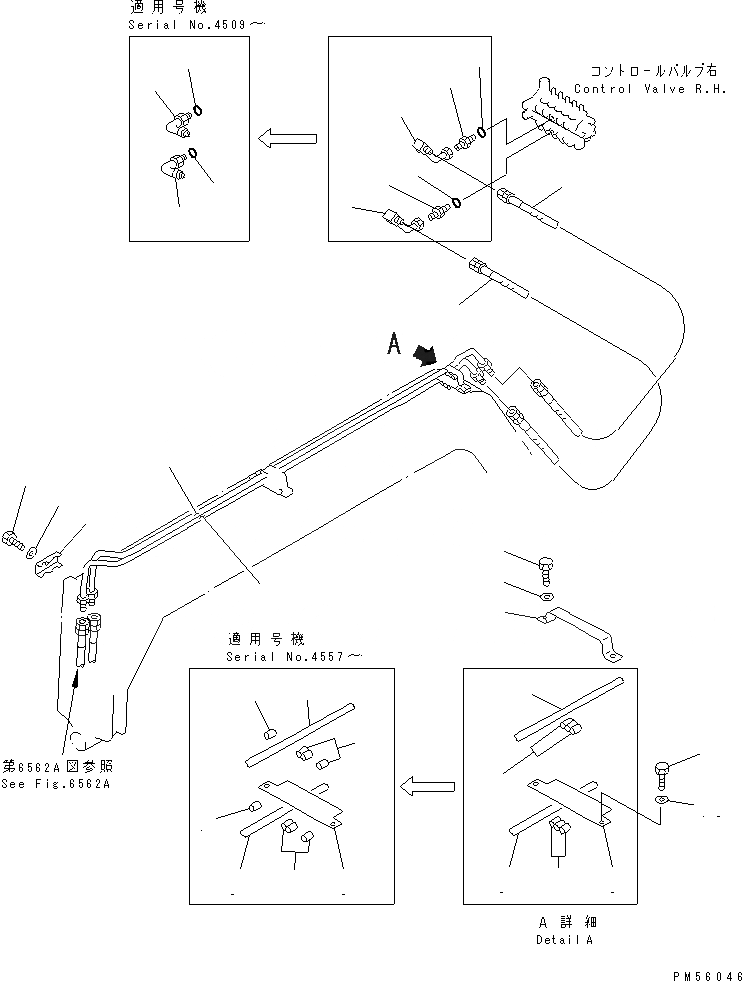 適用号機
Serial No.4509～

コントロールバルブ右
Control Valve R.H.

A

適用号機
Serial No.4557～

第6562A図参照
See Fig.6562A

A 詳細
Detail A

PM56046