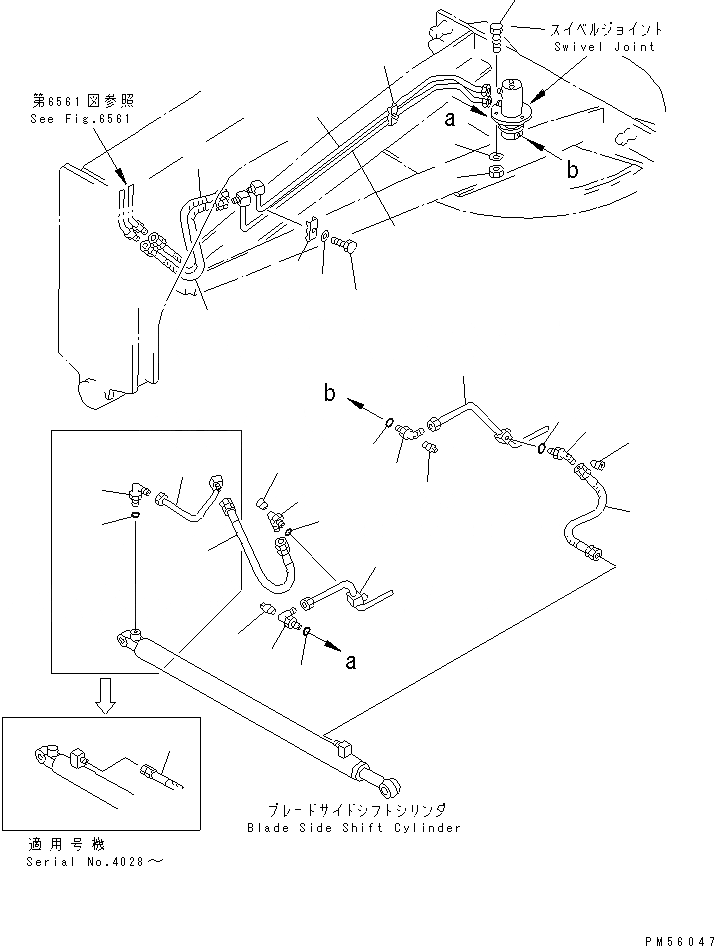 スイベルジョイント
Swivel Joint

第6561図参照
See Fig.6561

a

b

b

a

ブレードサイドシフトシリンダ
Blade Side Shift Cylinder

適用号機
Serial No.4028～

PM56047