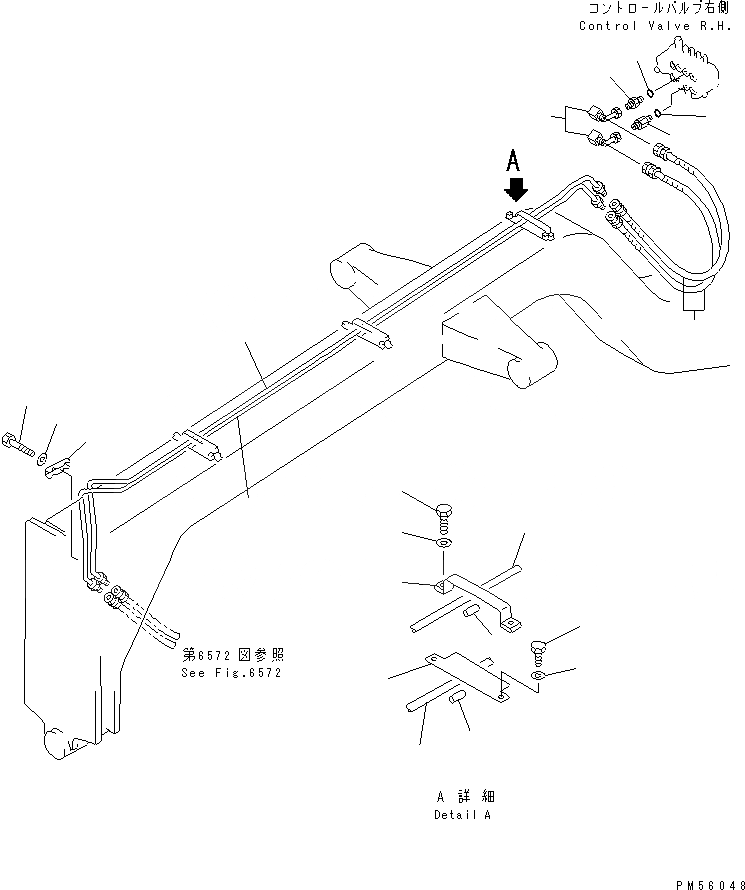 コントロールバルブ右側
Control Valve R.H.

A

第6572図参照
See Fig.6572

A 詳細
Detail A

PM56048