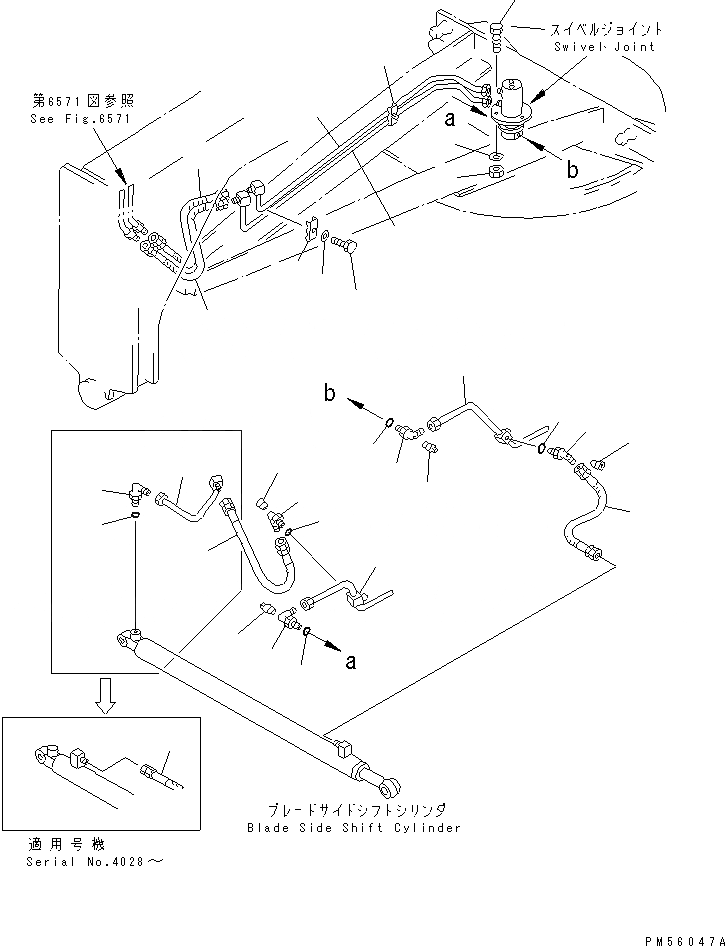 スイベルジョイント
Swivel Joint

第6571図参照
See Fig.6571

a

b

b

a

ブレードサイドシフトシリンダ
Blade Side Shift Cylinder

適用号機
Serial No.4028～

PM56047A