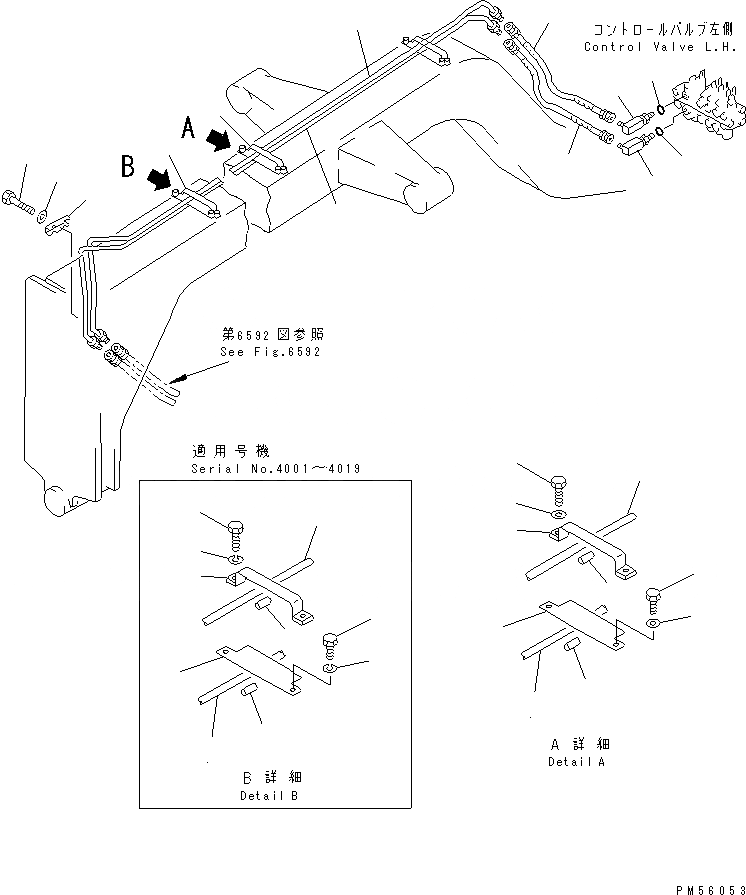 コントロールバルブ左側
Control Valve L.H.

A

B

第6592図参照
See Fig.6592

適用号機
Serial No.4001~4019

B 詳細
Detail B

A 詳細
Detail A

PM56053