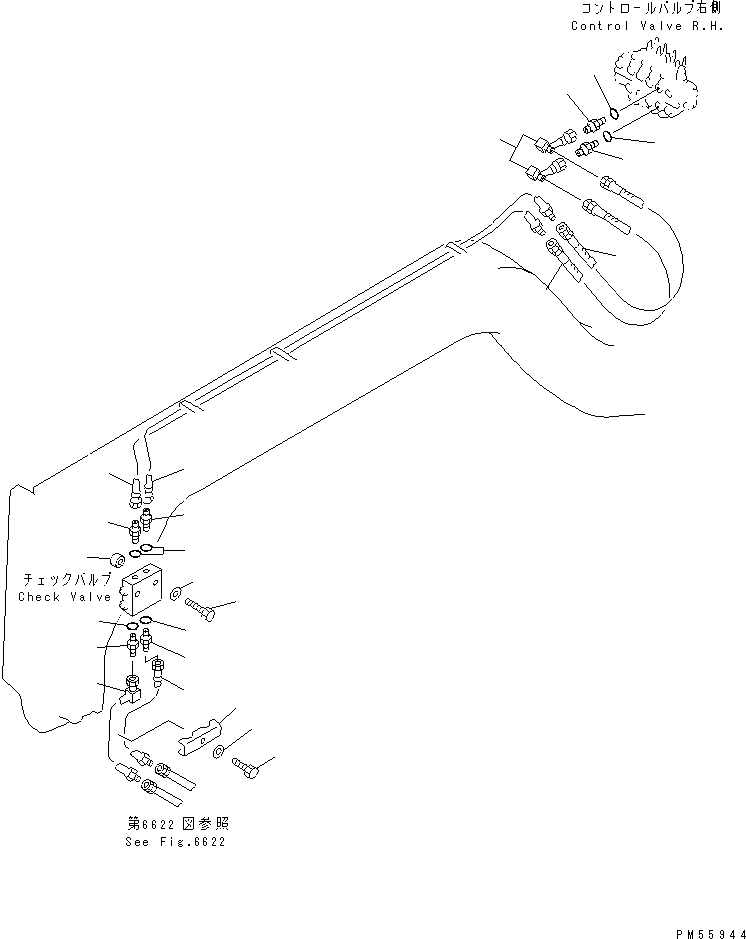 コントロールバルブ右側
Control Valve R.H.

チェックバルブ
Check Valve

第6622図参照
See Fig.6622

PM55944