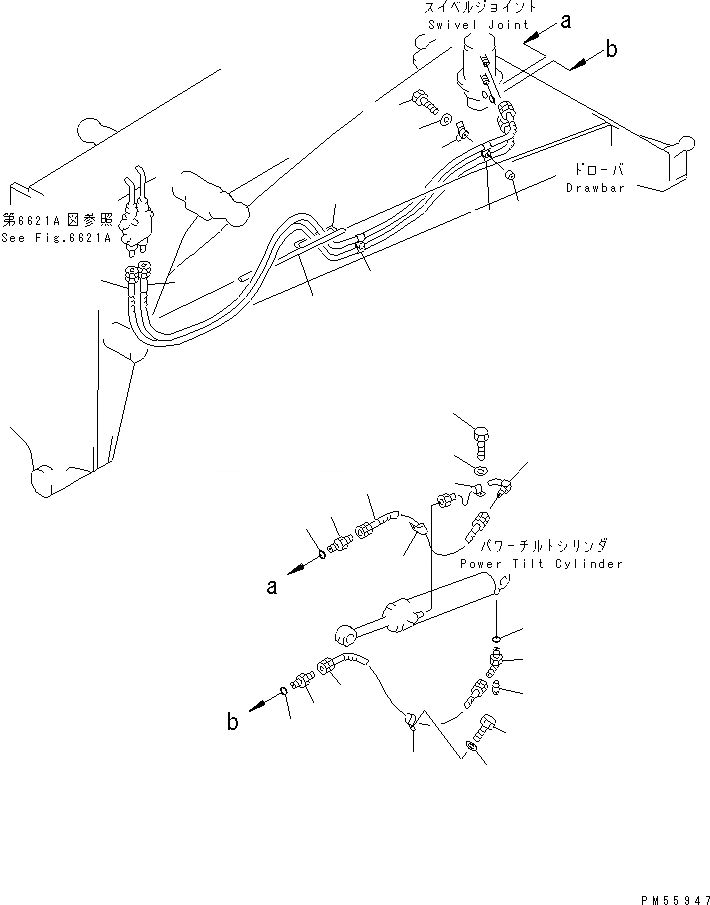 スイベルジョイント
Swivel Joint
a
b
ドローバ
Drawbar
第6621A図参照
See Fig.6621A
パワーチルトシリンダ
Power Tilt Cylinder
a
b
PM55947