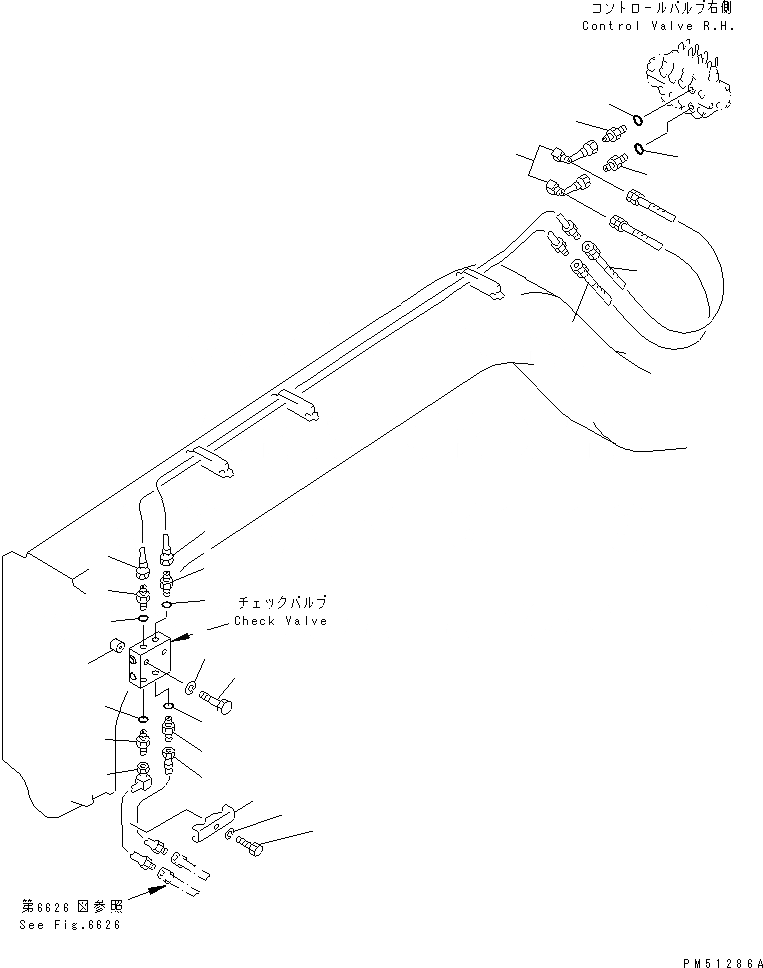 コントロールバルブ右側
Control Valve R.H.

チェックバルブ
Check Valve

第6626図参照
See Fig.6626

PM51286A