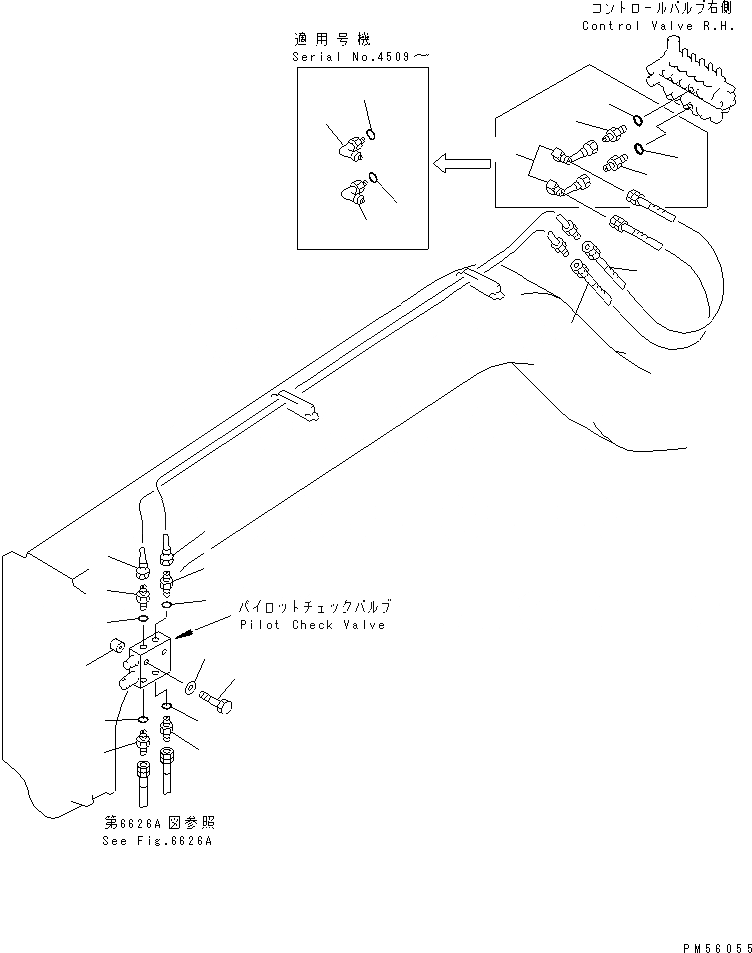 コントロールバルブ右側
Control Valve R.H.

適用号機
Serial No.4509～

パイロットチェックバルブ
Pilot Check Valve

第6626A図参照
See Fig.6626A

PM56055